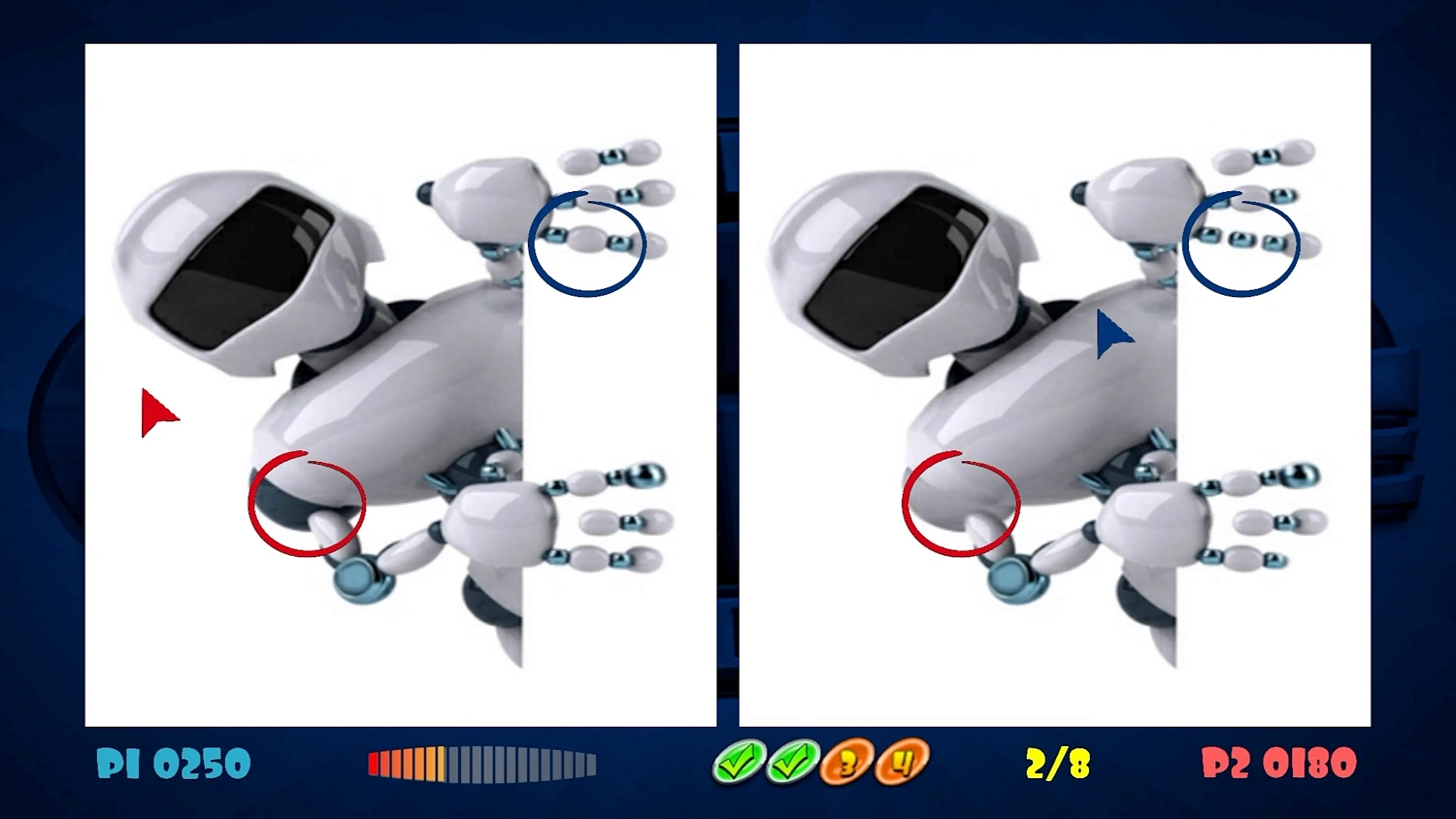 P1 0250

3 4

2/8

P2 0180